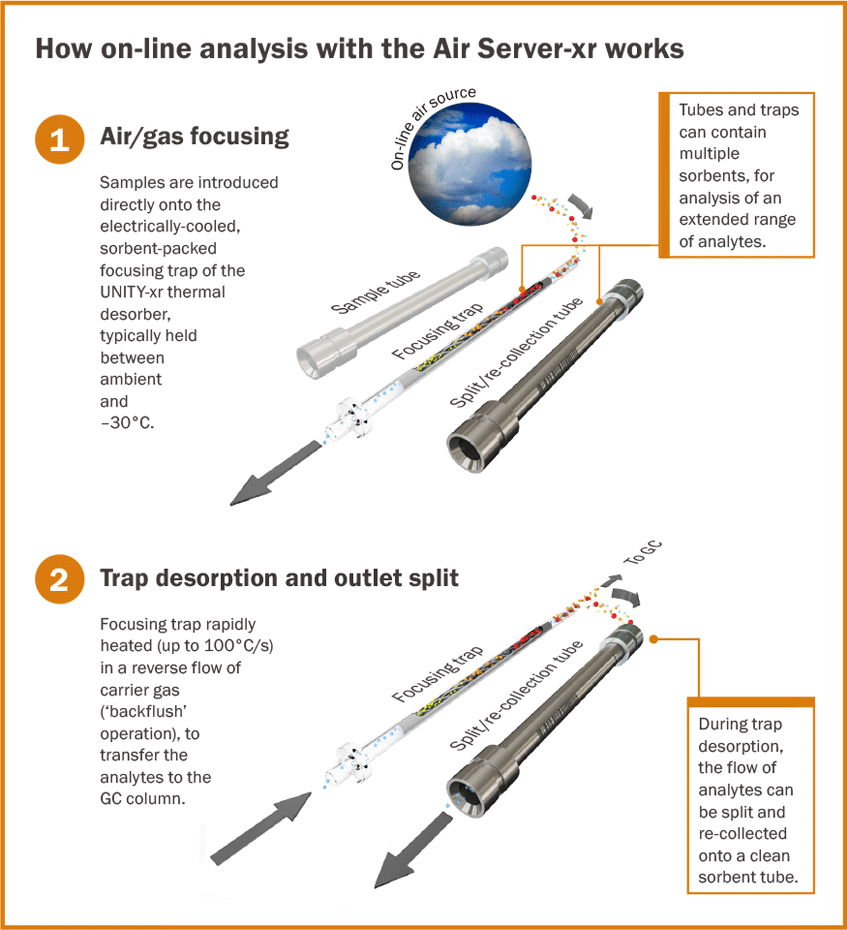 How on-line analysis with the Air Server-xr works

1

Air/gas focusing

Samples are introduced directly onto the electrically-cooled, sorbent-packed focusing trap of the UNITY-xr thermal desorber, typically held between ambient and –30°C.

On-line air source

Tubes and traps can contain multiple sorbents, for analysis of an extended range of analytes.

Sample tube

Focusing trap

Split/re-collection tube

2

Trap desorption and outlet split

Focusing trap rapidly heated (up to 100°C/s) in a reverse flow of carrier gas ('backflush' operation), to transfer the analytes to the GC column.

To GC

Focusing trap

Split/re-collection tube

During trap desorption, the flow of analytes can be split and re-collected onto a clean sorbent tube.