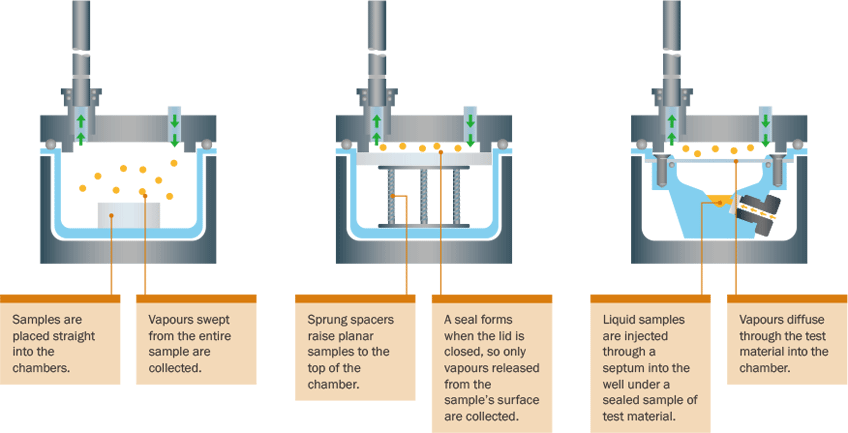 Samples are placed straight into the chambers.

Vapours swept from the entire sample are collected.

Sprung spacers raise planar samples to the top of the chamber.

A seal forms when the lid is closed, so only vapours released from the sample's surface are collected.

Liquid samples are injected through a septum into the well under a sealed sample of test material.

Vapours diffuse through the test material into the chamber.