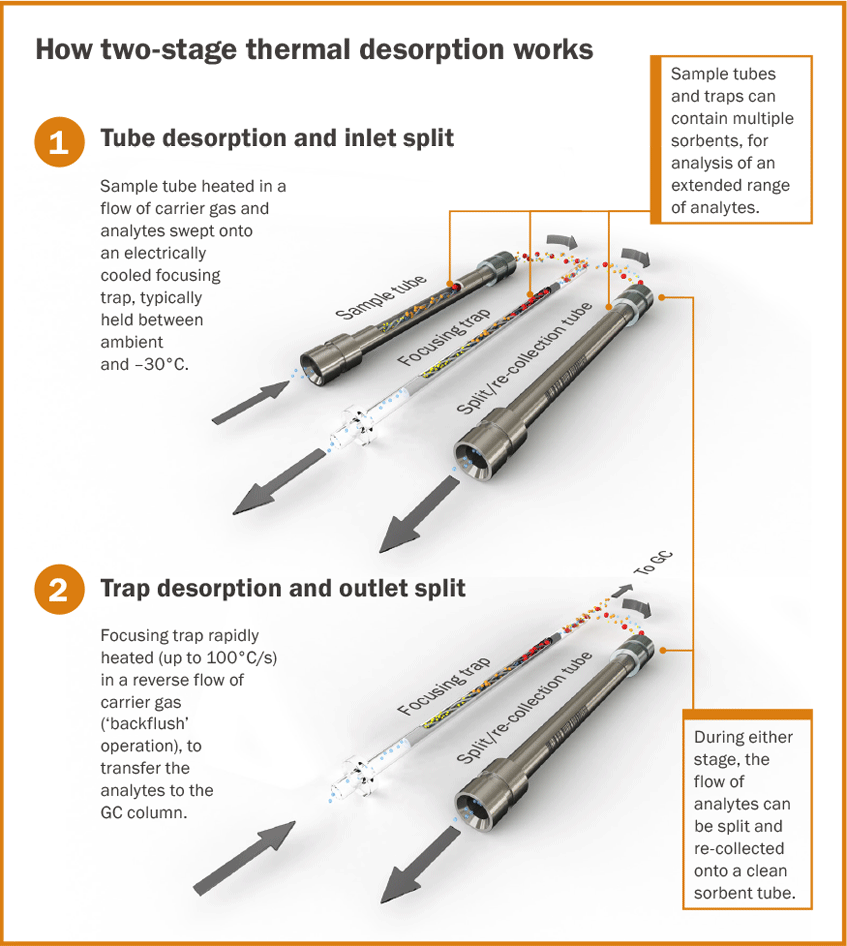 How two-stage thermal desorption works

Sample tubes and traps can contain multiple sorbents, for analysis of an extended range of analytes.

1

Tube desorption and inlet split

Sample tube heated in a flow of carrier gas and analytes swept onto an electrically cooled focusing trap, typically held between ambient and –30°C.

Sample tube

Focusing trap

Split/re-collection tube

2

Trap desorption and outlet split

Focusing trap rapidly heated (up to 100°C/s) in a reverse flow of carrier gas ('backflush' operation), to transfer the analytes to the GC column.

To GC

Focusing trap

Split/re-collection tube

During either stage, the flow of analytes can be split and re-collected onto a clean sorbent tube.